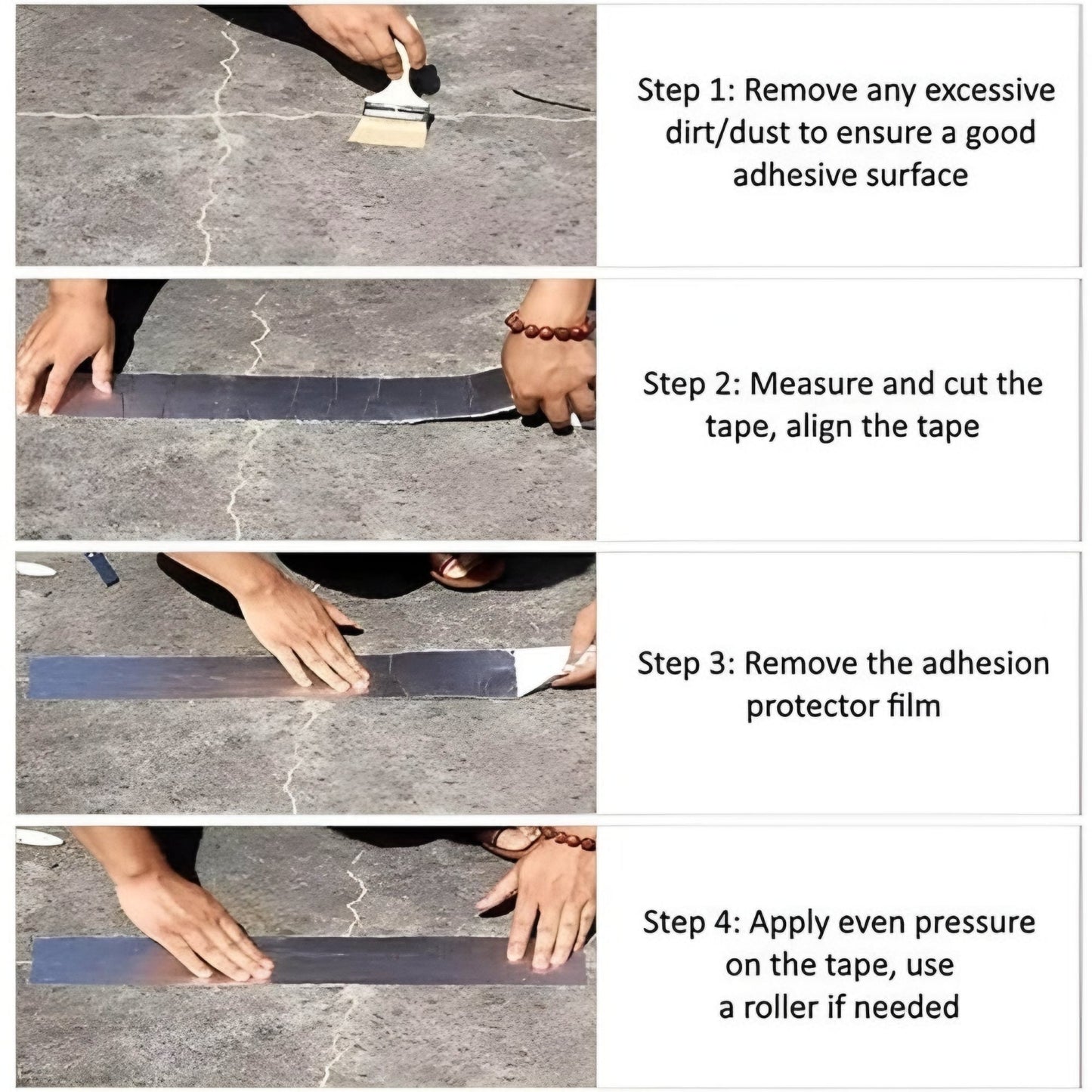 Step 1: Remove any excessive dirt/dust to ensure a good adhesive surface

Step 2: Measure and cut the tape, align the tape

Step 3: Remove the adhesion protector film

Step 4: Apply even pressure on the tape, use a roller if needed