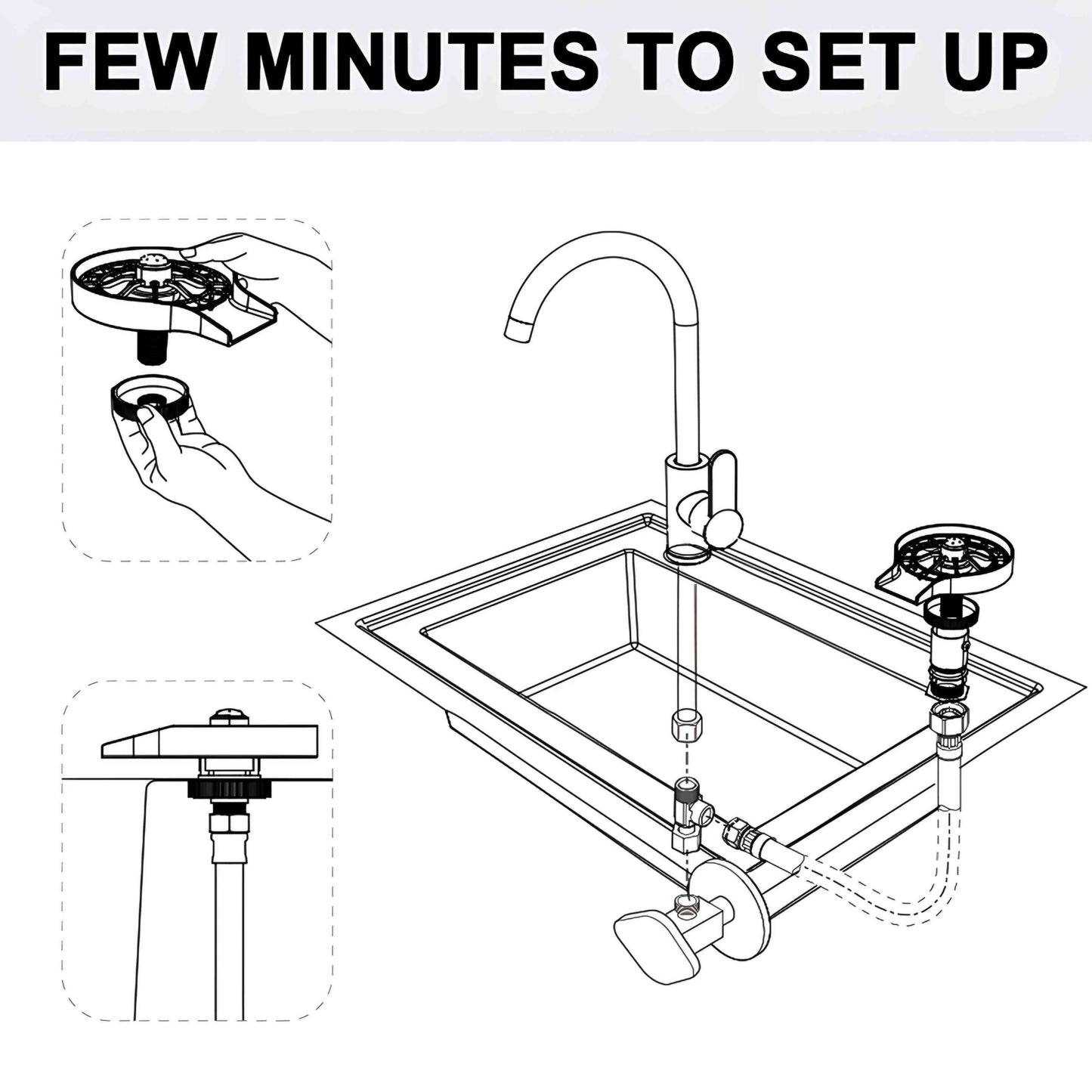 FEW MINUTES TO SET UP