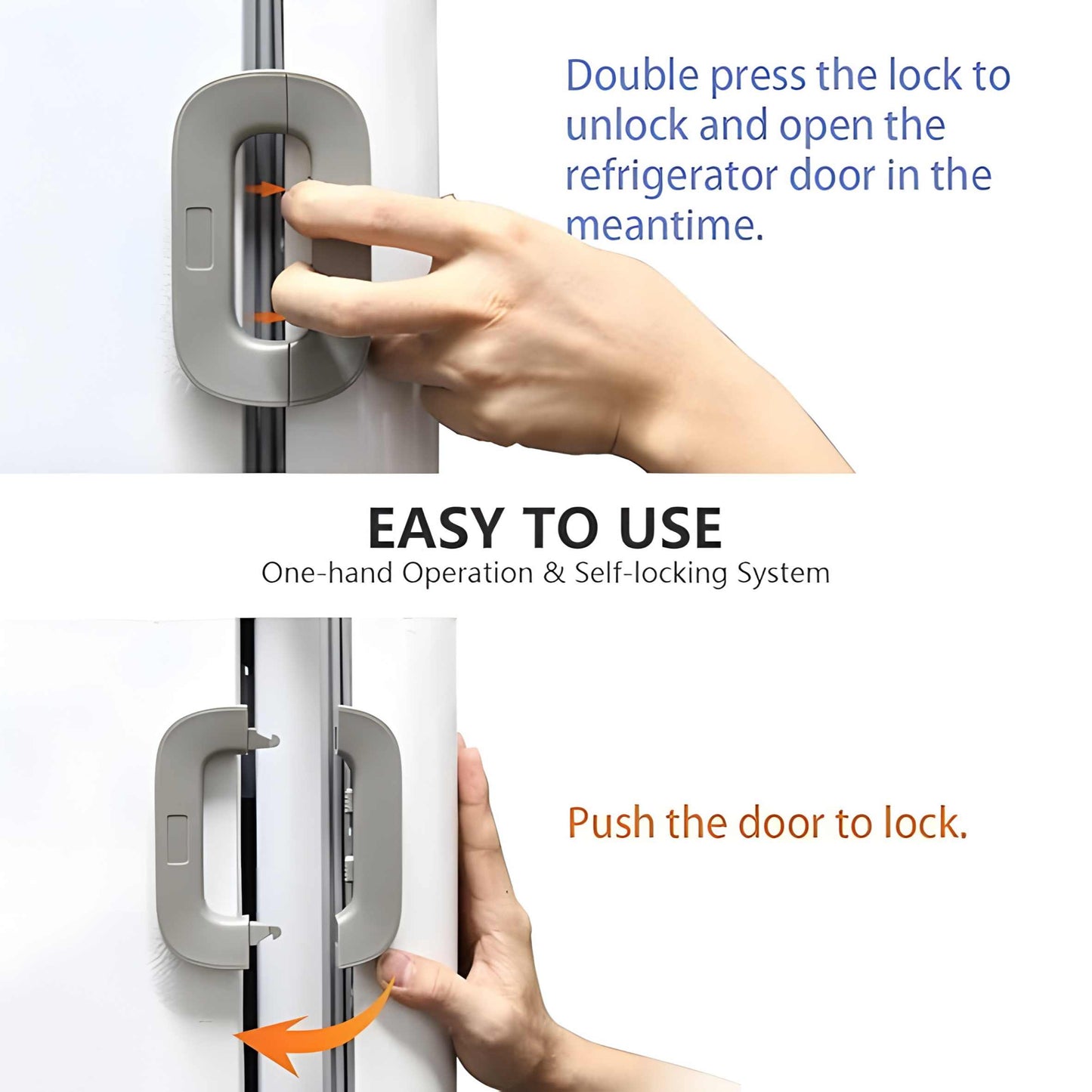 Double press the lock to unlock and open the refrigerator door in the meantime.

EASY TO USE
One-hand Operation & Self-locking System

Push the door to lock.