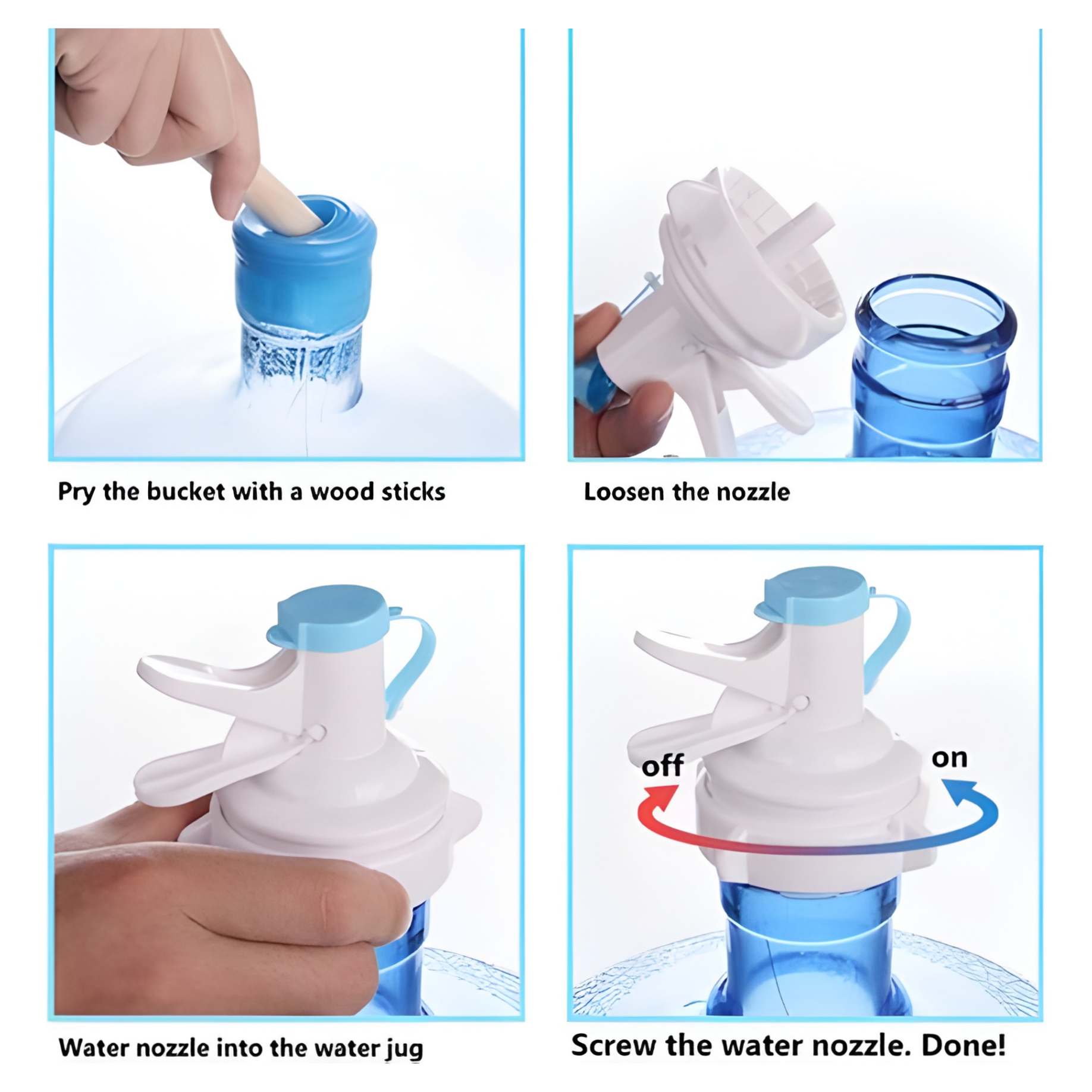 Pry the bucket with a wood sticks

Loosen the nozzle

Water nozzle into the water jug

off

on

Screw the water nozzle. Done!