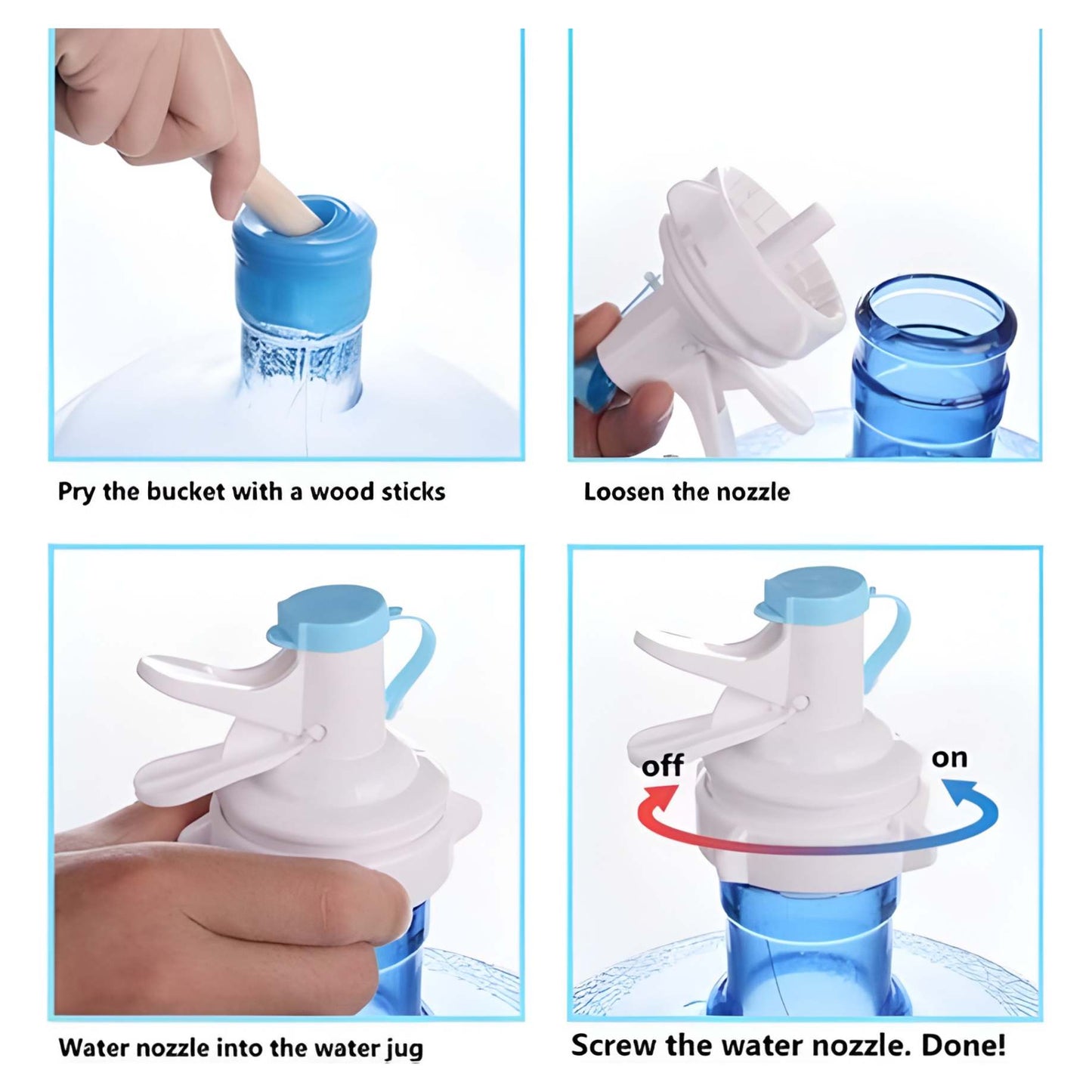 Pry the bucket with a wood sticks

Loosen the nozzle

Water nozzle into the water jug

off

on

Screw the water nozzle. Done!